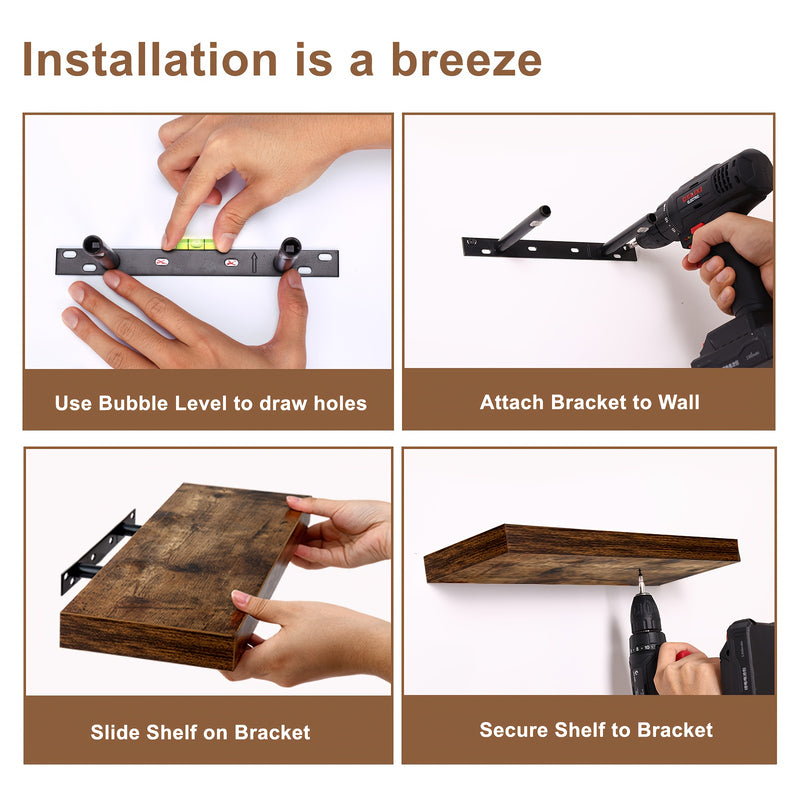 Installation is a breeze

Use Bubble Level to draw holes

Attach Bracket to Wall

Slide Shelf on Bracket

Secure Shelf to Bracket